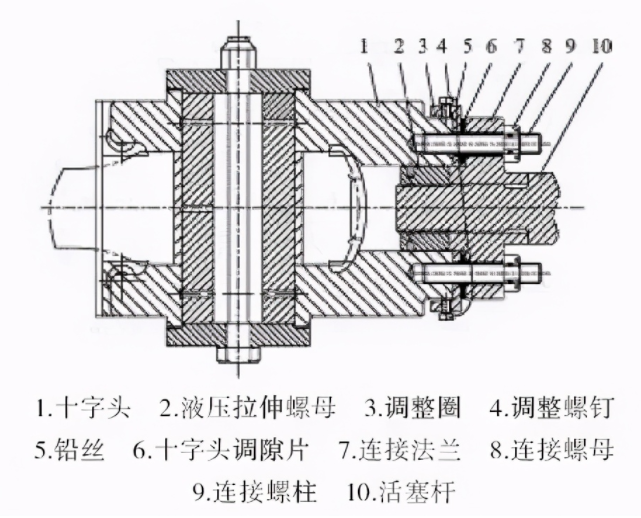 1 2 3 4 5 6 7 8 9 10

1.十字头　2.液压拉伸螺母　3.调整圈　4.调整螺钉
5.铅丝　6.十字头调隙片　7.连接法兰　8.连接螺母
9.连接螺柱　10.活塞杆